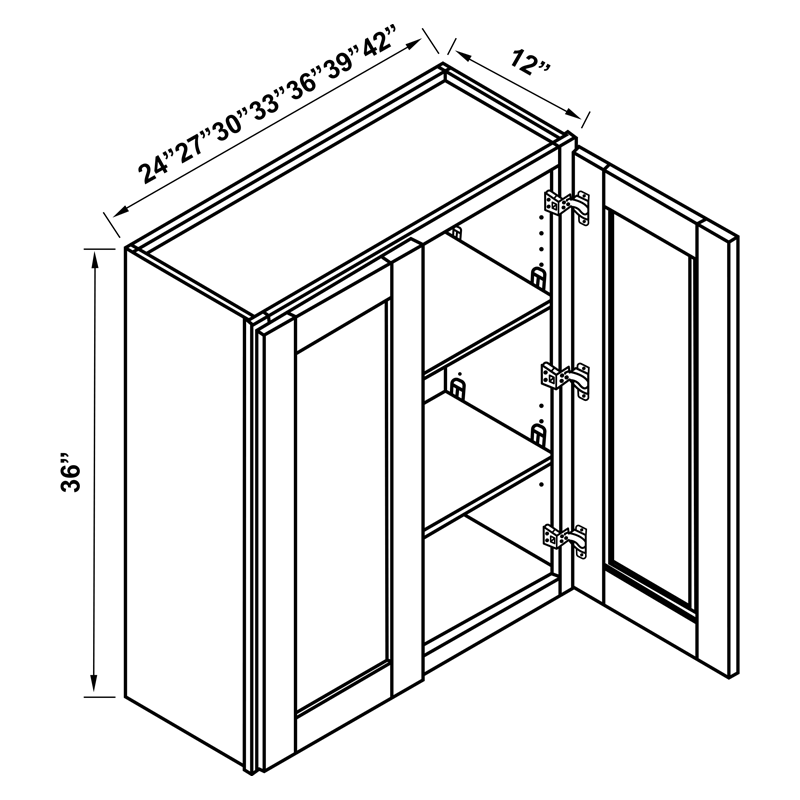 24”27”30”33”36”39”42”

12”

36”